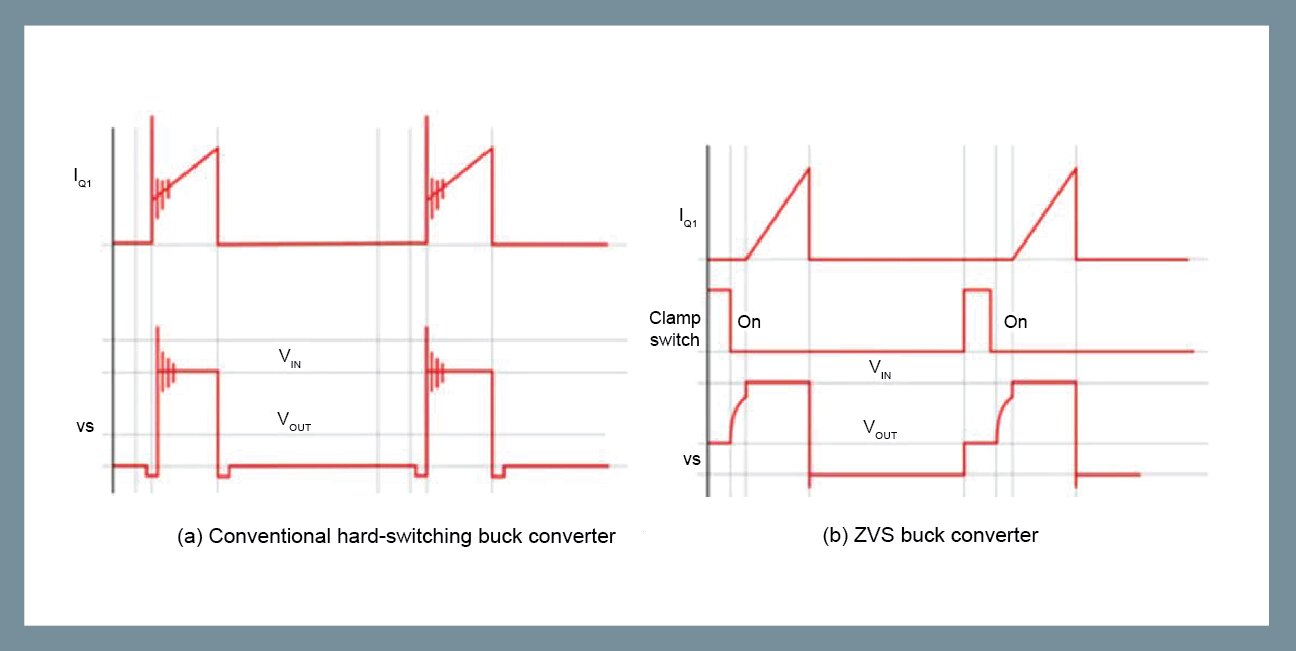 $I_{Q1}$

$V_{IN}$

vs

$V_{OUT}$

(a) Conventional hard-switching buck converter

$I_{Q1}$

Clamp switch

On

On

$V_{IN}$

$V_{OUT}$

vs

(b) ZVS buck converter